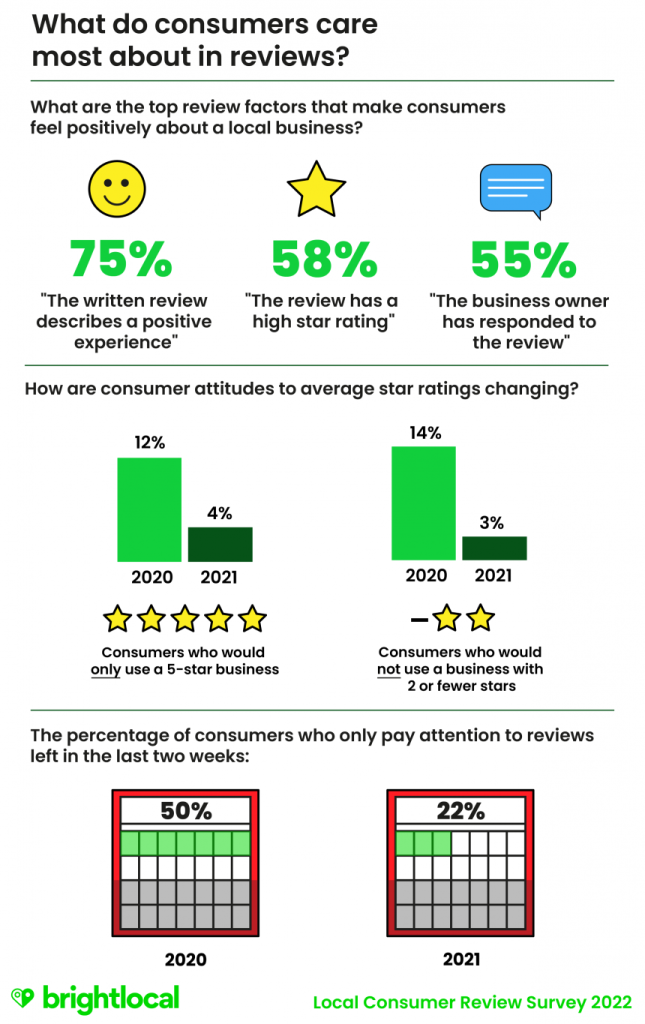 What do consumers care most about in reviews?

What are the top review factors that make consumers feel positively about a local business?

75%
"The written review describes a positive experience"

58%
"The review has a high star rating"

55%
"The business owner has responded to the review"

How are consumer attitudes to average star ratings changing?

12%
4%
2020 2021

Consumers who would only use a 5-star business

14%
3%
2020 2021

Consumers who would not use a business with 2 or fewer stars

The percentage of consumers who only pay attention to reviews left in the last two weeks:

50%
2020

22%
2021

brightlocal

Local Consumer Review Survey 2022